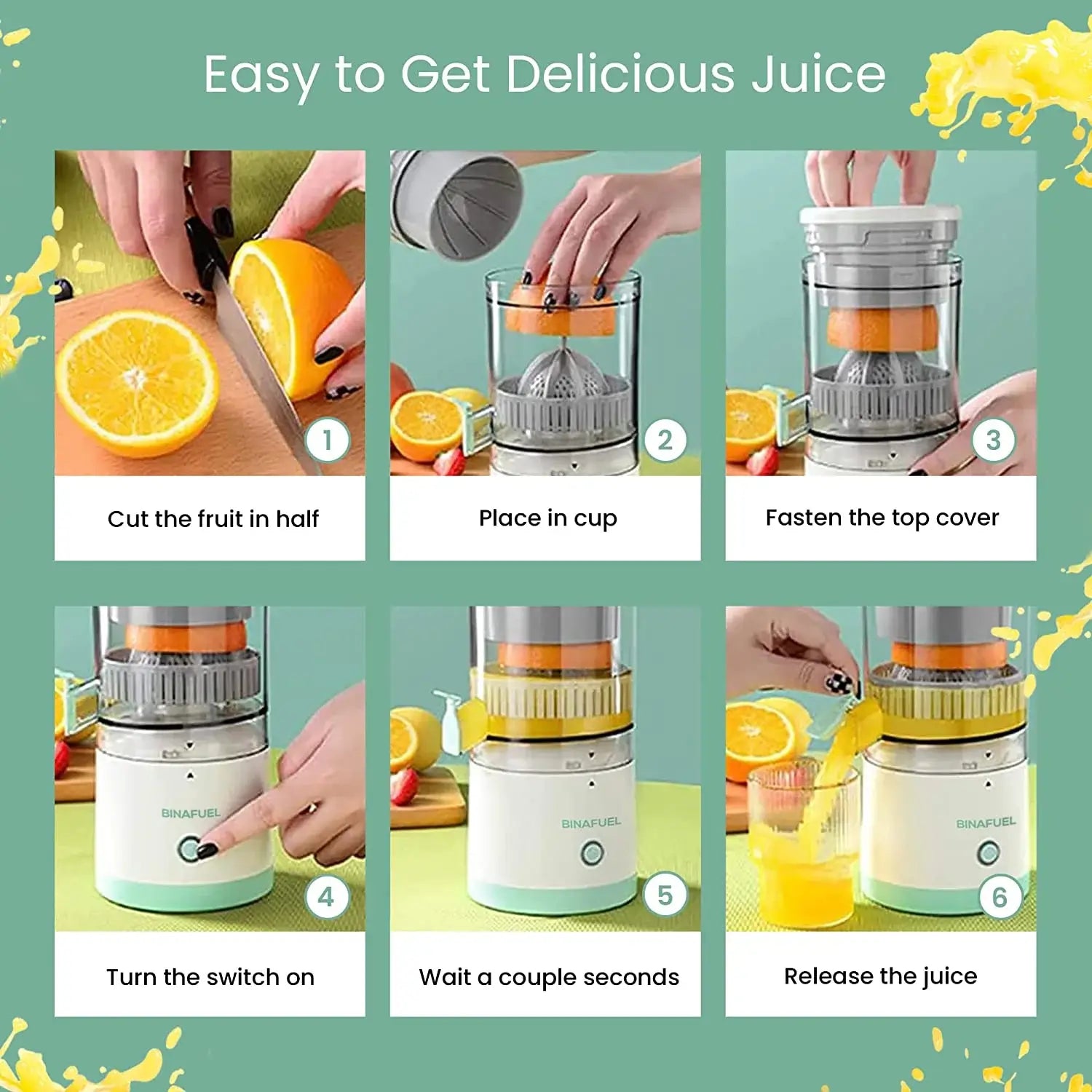 Easy to Get Delicious Juice

1
Cut the fruit in half

2
Place in cup

3
Fasten the top cover

BINAFUEL
4
Turn the switch on

BINAFUEL
5
Wait a couple seconds

BINAFUEL
6
Release the juice